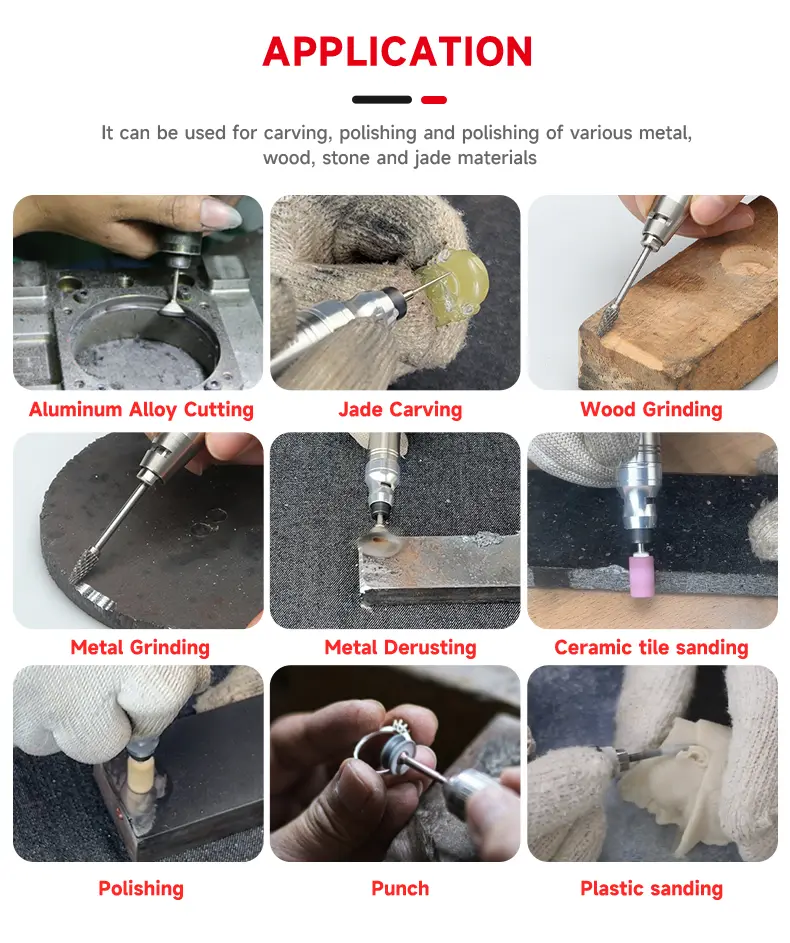 APPLICATION

It can be used for carving, polishing and polishing of various metal, wood, stone and jade materials

Aluminum Alloy Cutting

Jade Carving

Wood Grinding

Metal Grinding

Metal Derusting

Ceramic tile sanding

Polishing

Punch

Plastic sanding